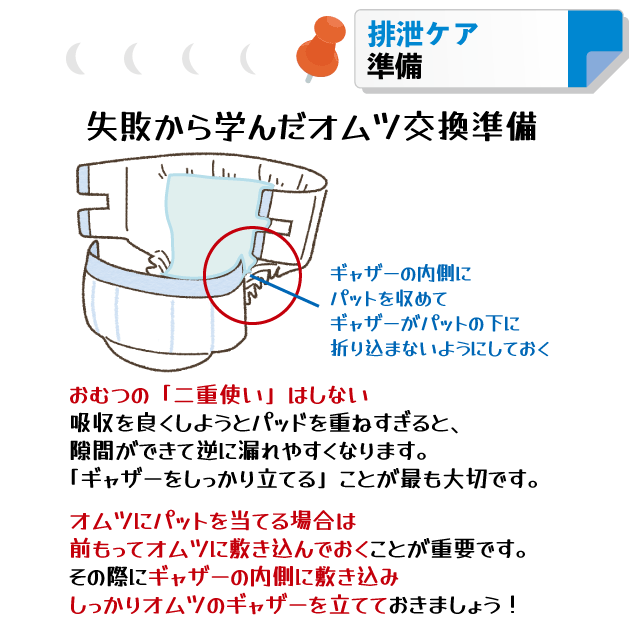 排泄ケア
準備

失敗から学んだオムツ交換準備

ギャザーの内側に
パットを収めて
ギャザーがパットの下に
折り込まないようにしておく

おむつの「二重使い」はしない
吸収を良くしようとパッドを重ねすぎると、
隙間ができて逆に漏れやすくなります。
「ギャザーをしっかり立てる」ことが最も大切です。

オムツにパットを当てる場合は
前もってオムツに敷き込んでおくことが重要です。
その際にギャザーの内側に敷き込み
しっかりオムツのギャザーを立てておきましょう！